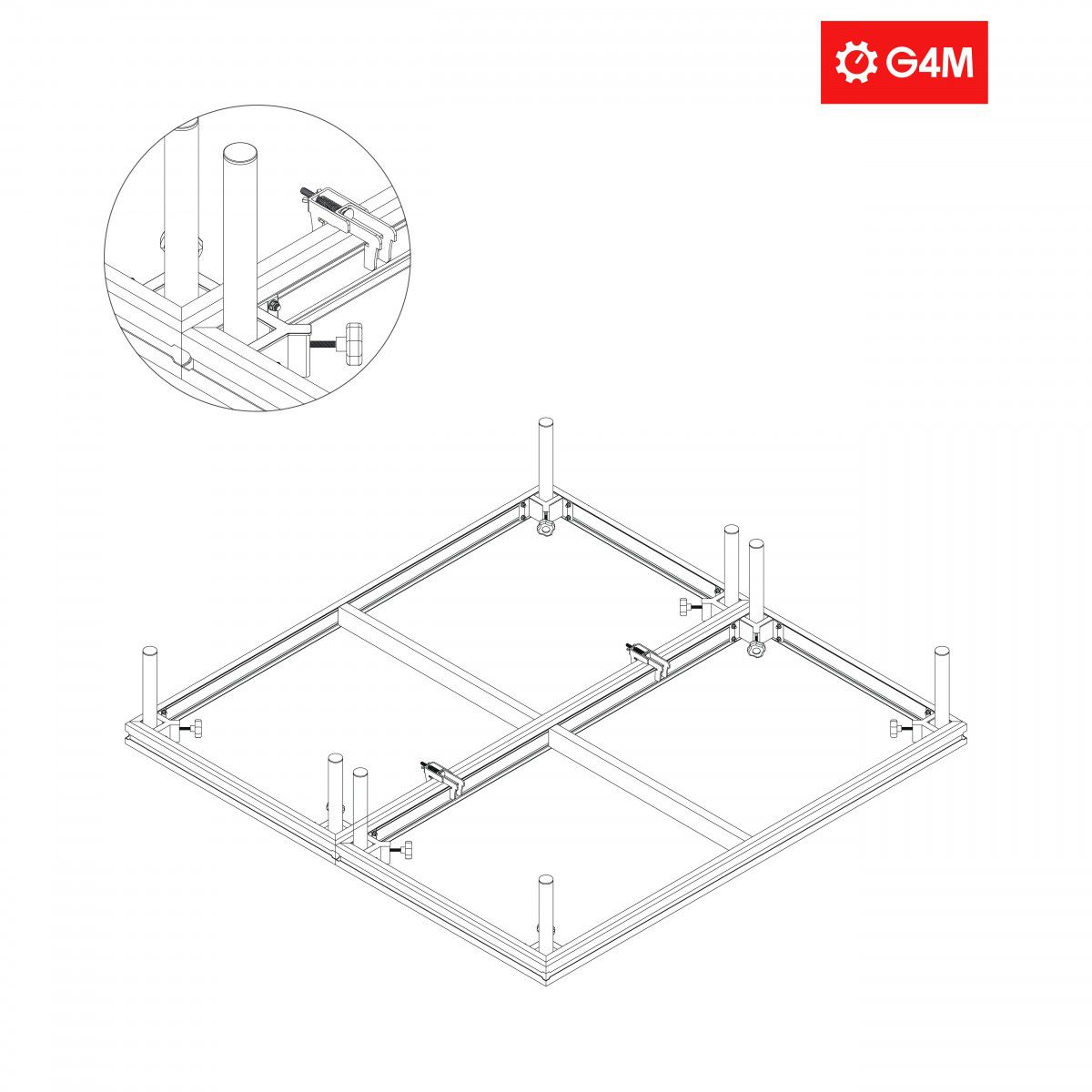 G4M