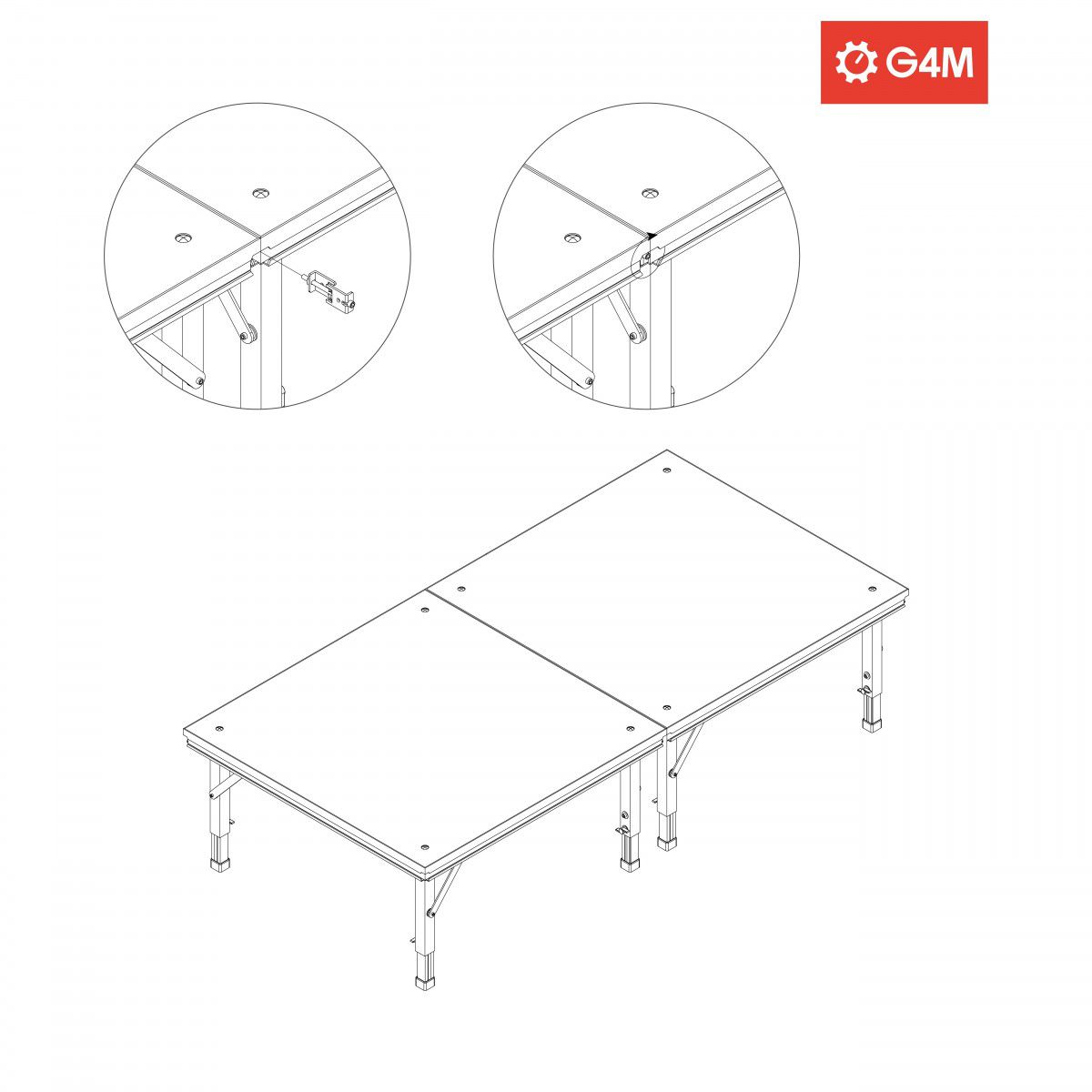 G4M